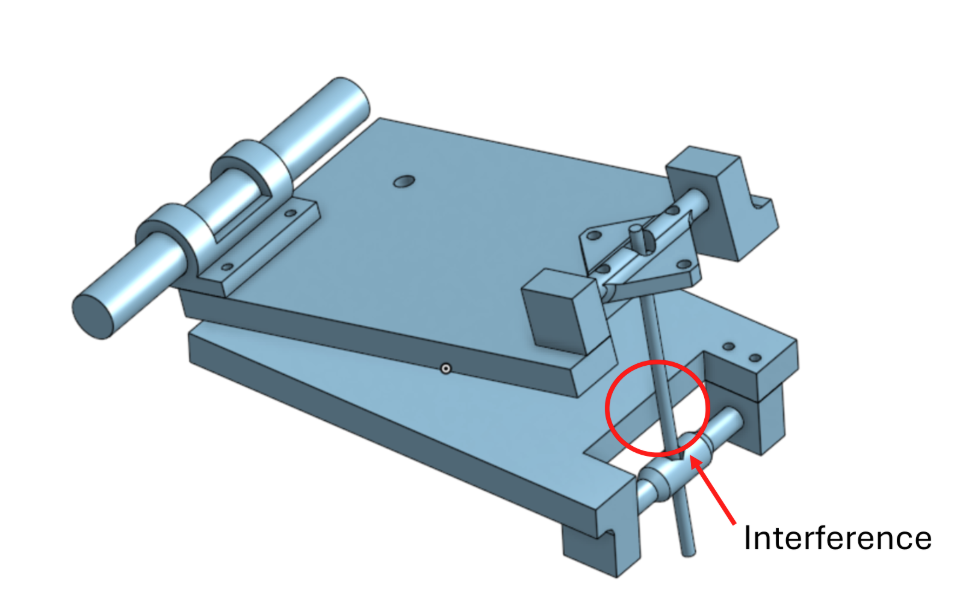 Interference