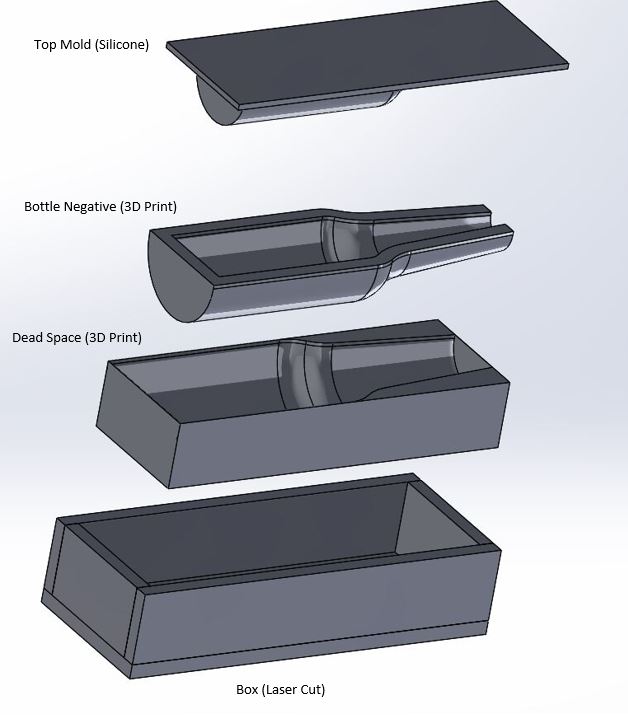 Top Mold (Silicone)

Bottle Negative (3D Print)

Dead Space (3D Print)

Box (Laser Cut)